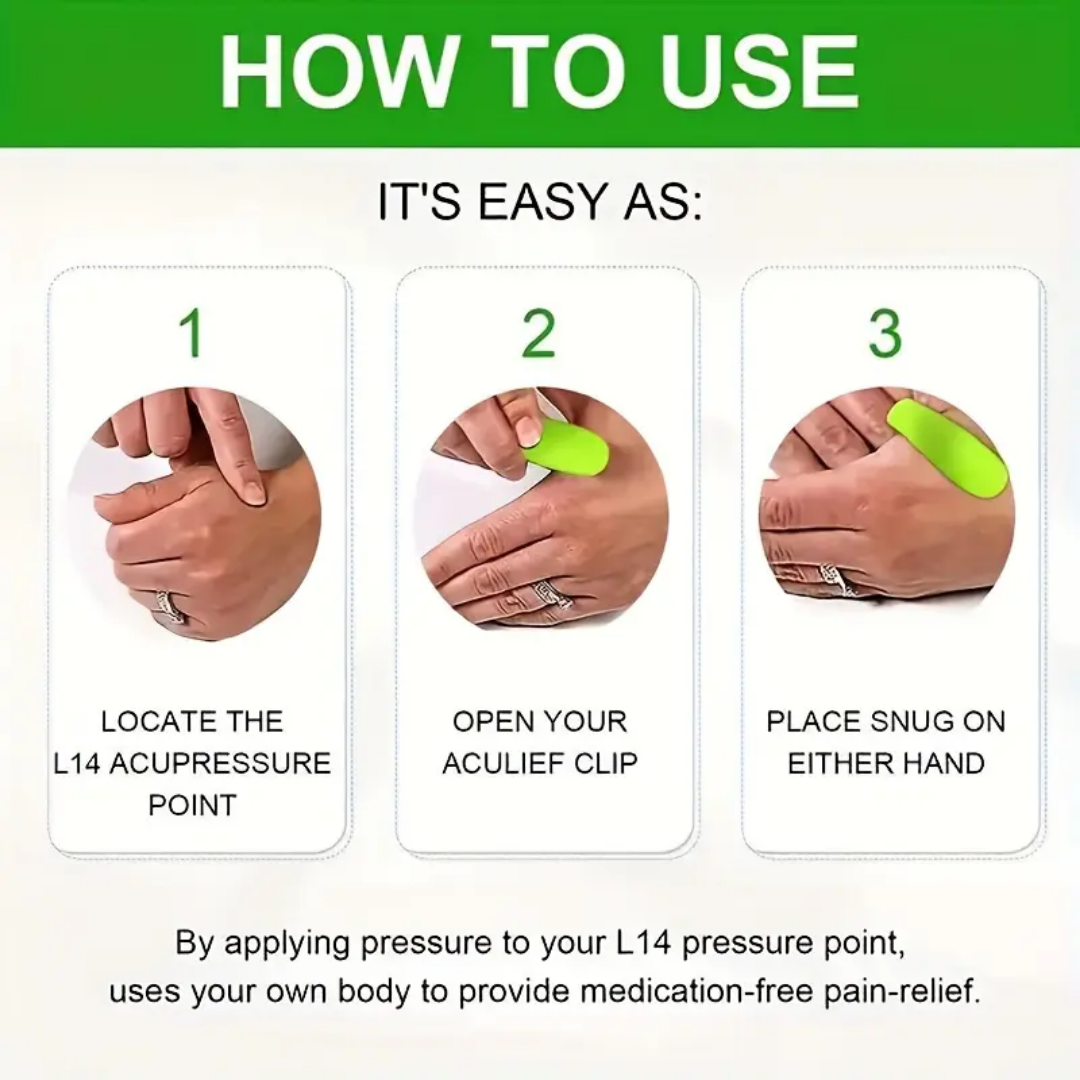 HOW TO USE

IT'S EASY AS:

1

LOCATE THE L14 ACUPRESSURE POINT

2

OPEN YOUR ACULIEF CLIP

3

PLACE SNUG ON EITHER HAND

By applying pressure to your L14 pressure point, uses your own body to provide medication-free pain-relief.