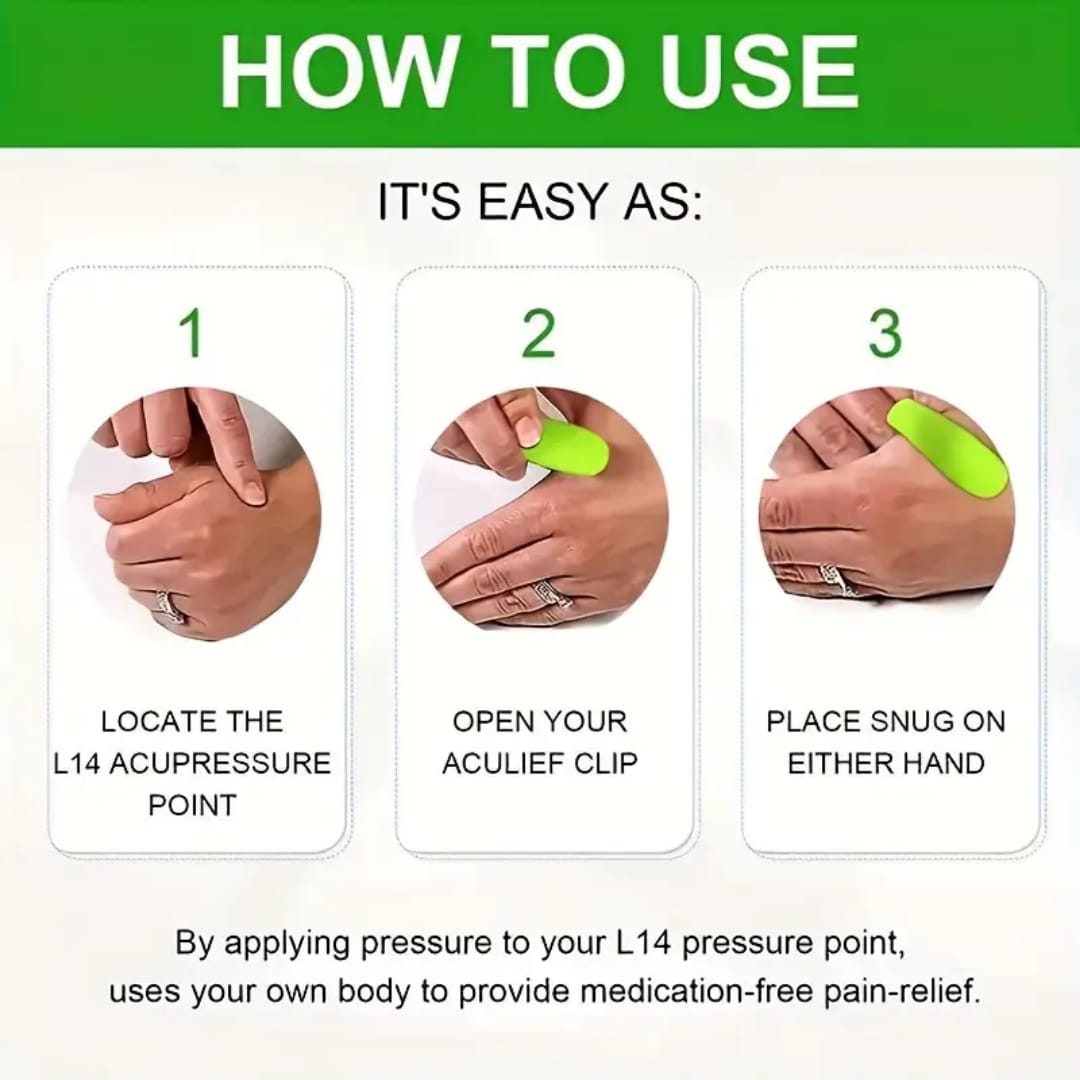 HOW TO USE

IT'S EASY AS:

1

LOCATE THE L14 ACUPRESSURE POINT

2

OPEN YOUR ACULIEF CLIP

3

PLACE SNUG ON EITHER HAND

By applying pressure to your L14 pressure point, uses your own body to provide medication-free pain-relief.